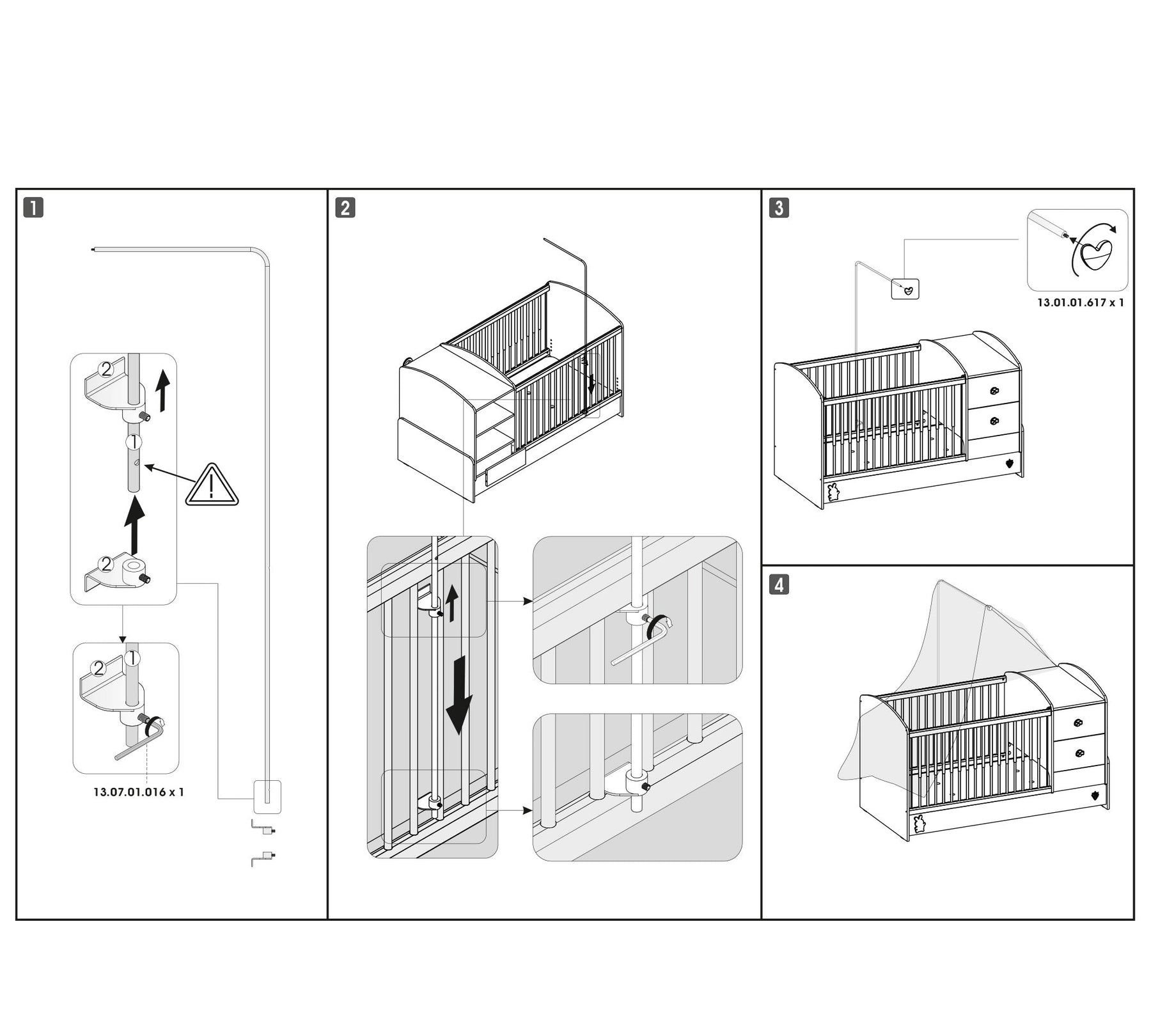 1

2

1

2

2

1

13.07.01.016 x 1

2

3

13.01.01.617 x 1

4